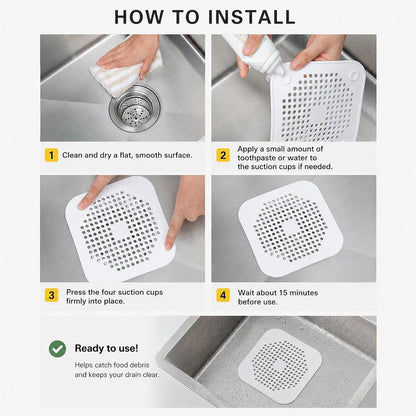 HOW TO INSTALL

1 Clean and dry a flat, smooth surface.

2 Apply a small amount of toothpaste or water to the suction cups if needed.

3 Press the four suction cups firmly into place.

4 Wait about 15 minutes before use.

Ready to use!

Helps catch food debris and keeps your drain clear.