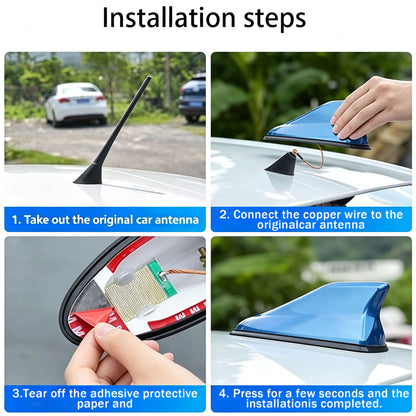 Installation steps

1. Take out the original car antenna

2. Connect the copper wire to the originalcar antenna

3.Tear off the adhesive protective paper and

4. Press for a few seconds and the installationis completed.